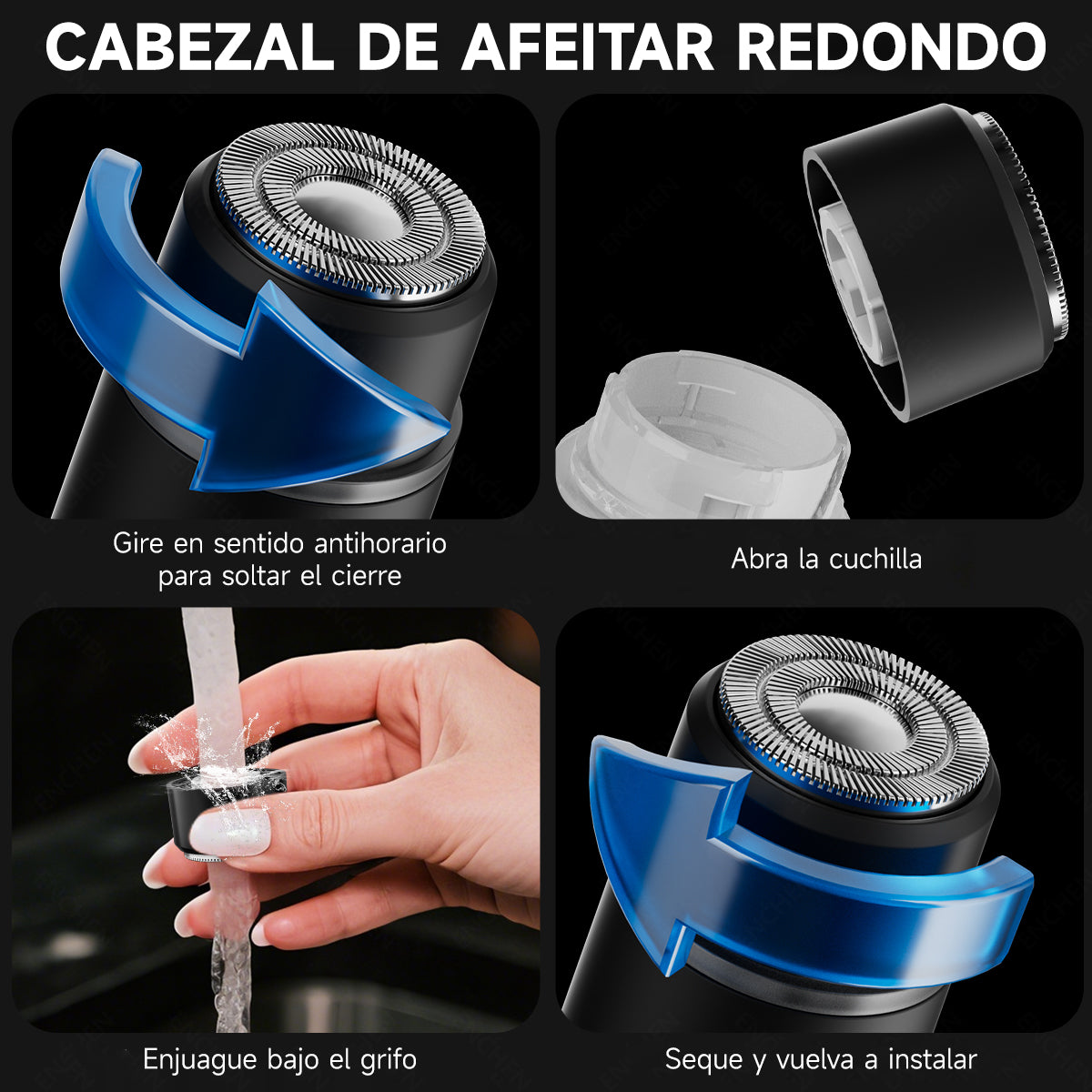 CABEZAL DE AFEITAR REDONDO

Gire en sentido antihorario para soltar el cierre

Abra la cuchilla

Enjuague bajo el grifo

Seque y vuelva a instalar