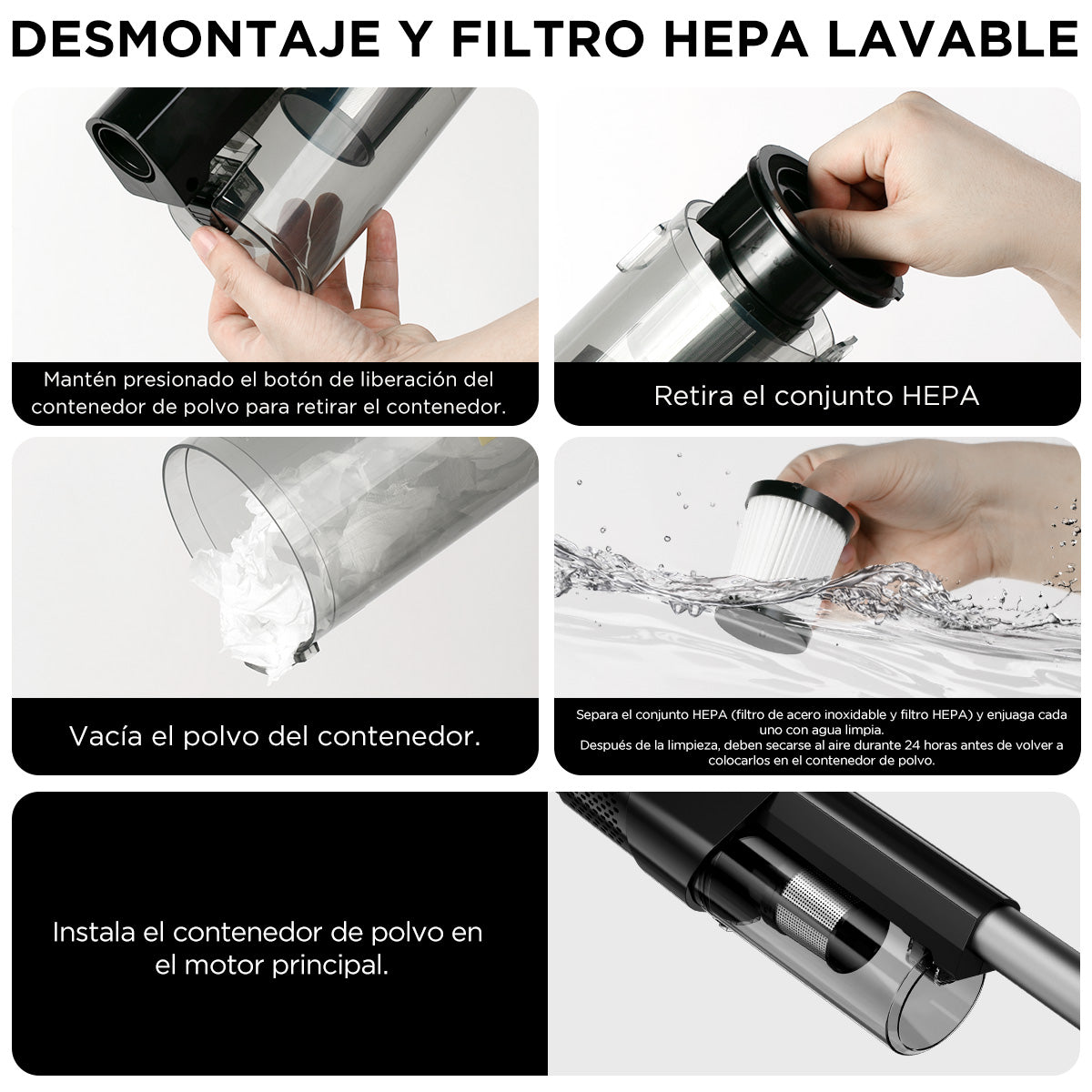 DESMONTAJE Y FILTRO HEPA LAVABLE

Mantén presionado el botón de liberación del contenedor de polvo para retirar el contenedor.

Retira el conjunto HEPA

Vacía el polvo del contenedor.

Separa el conjunto HEPA (filtro de acero inoxidable y filtro HEPA) y enjuaga cada uno con agua limpia.
Después de la limpieza, deben secarse al aire durante 24 horas antes de volver a colocarlos en el contenedor de polvo.

Instala el contenedor de polvo en el motor principal.