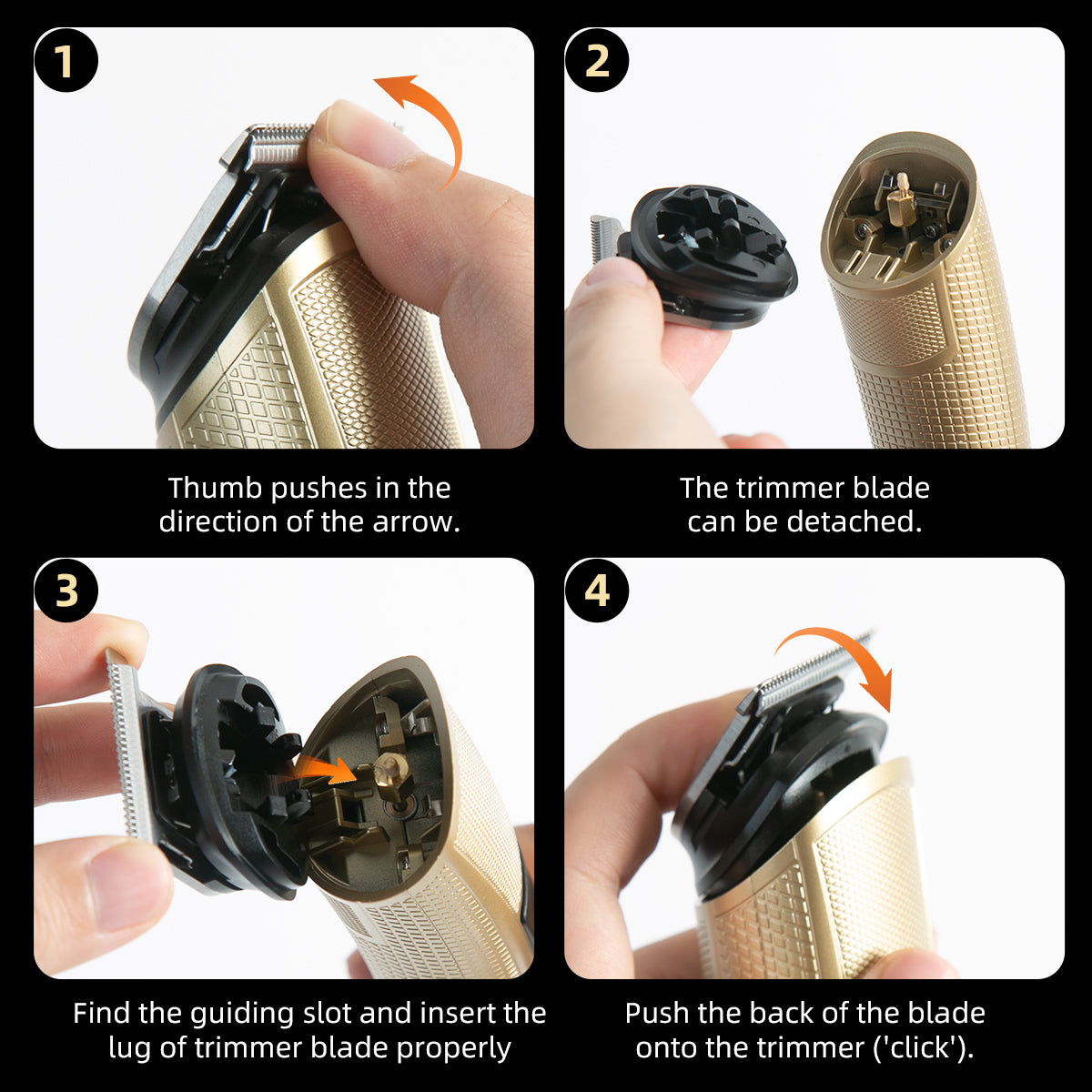 1

Thumb pushes in the direction of the arrow.

2

The trimmer blade can be detached.

3

Find the guiding slot and insert the lug of trimmer blade properly

4

Push the back of the blade onto the trimmer ('click').