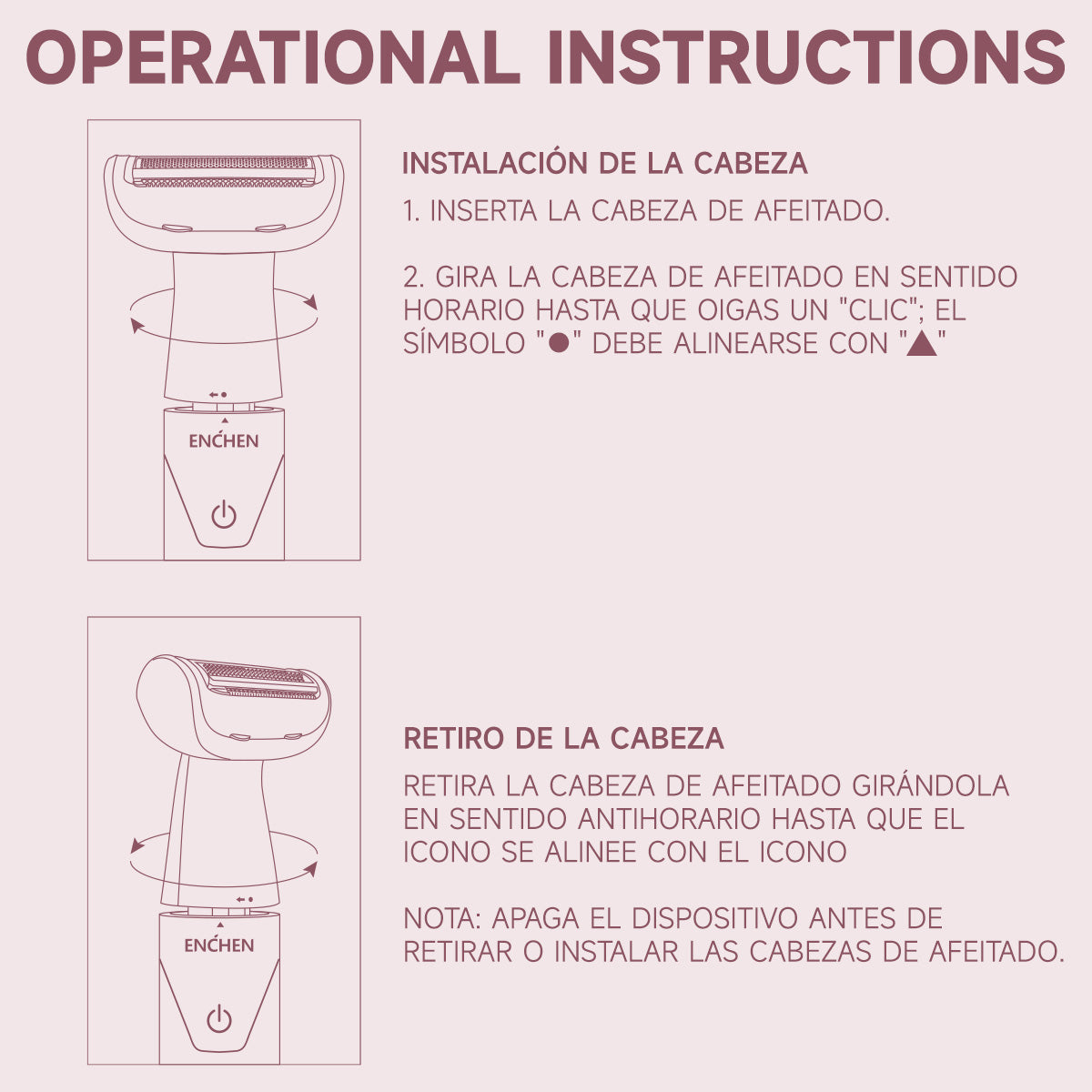 OPERATIONAL INSTRUCTIONS

ENCHEN

INSTALACIÓN DE LA CABEZA

1. INSERTA LA CABEZA DE AFEITADO.

2. GIRA LA CABEZA DE AFEITADO EN SENTIDO HORARIO HASTA QUE OIGAS UN "CLIC"; EL SÍMBOLO "●" DEBE ALINEARSE CON "▲"

ENCHEN

RETIRO DE LA CABEZA

RETIRA LA CABEZA DE AFEITADO GIRÁNDOLA EN SENTIDO ANTIHORARIO HASTA QUE EL ICONO SE ALINEE CON EL ICONO

NOTA: APAGA EL DISPOSITIVO ANTES DE RETIRAR O INSTALAR LAS CABEZAS DE AFEITADO.